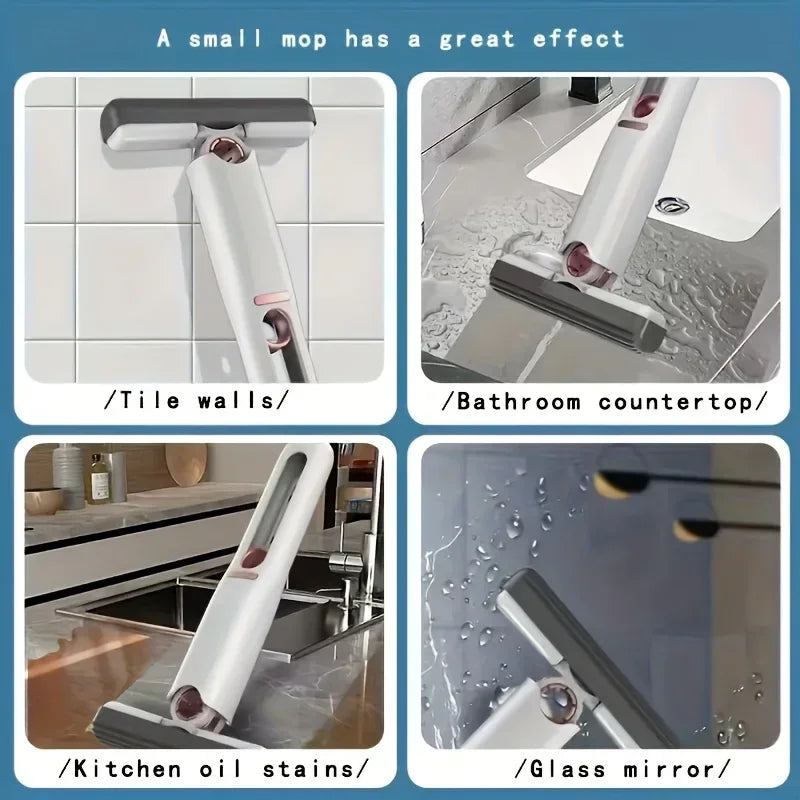 A small mop has a great effect

/Tile walls/

/Bathroom countertop/

/Kitchen oil stains/

/Glass mirror/